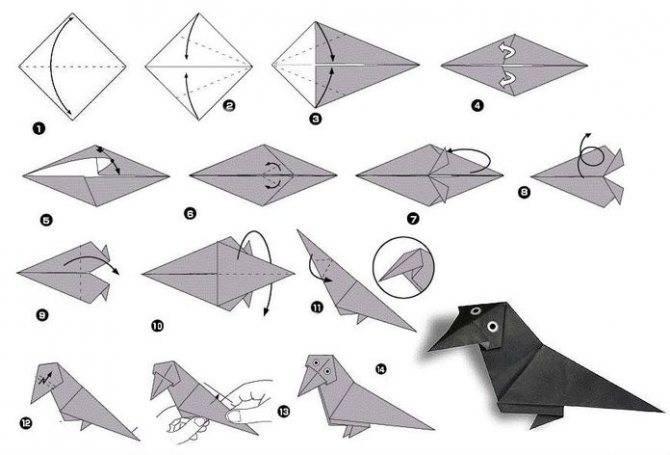 1
2
3
4
5
6
7
8
9
10
11
12
13
14