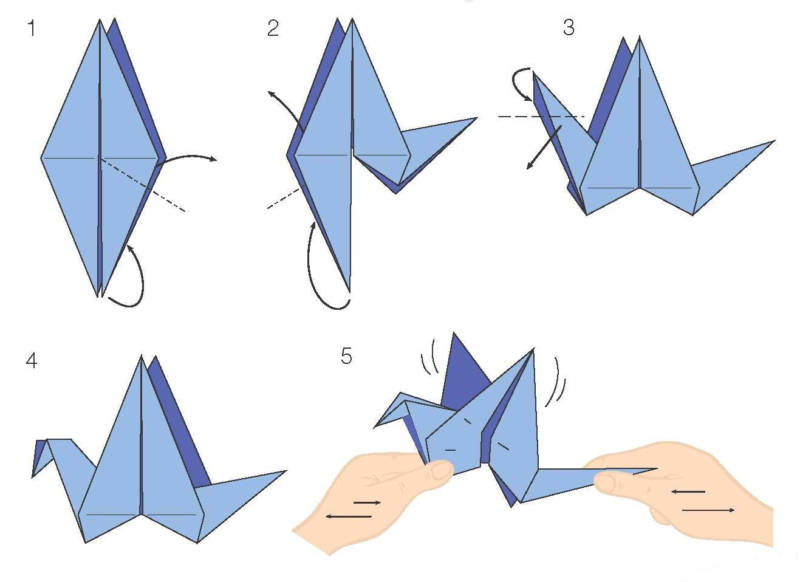 1

2

3

4

5