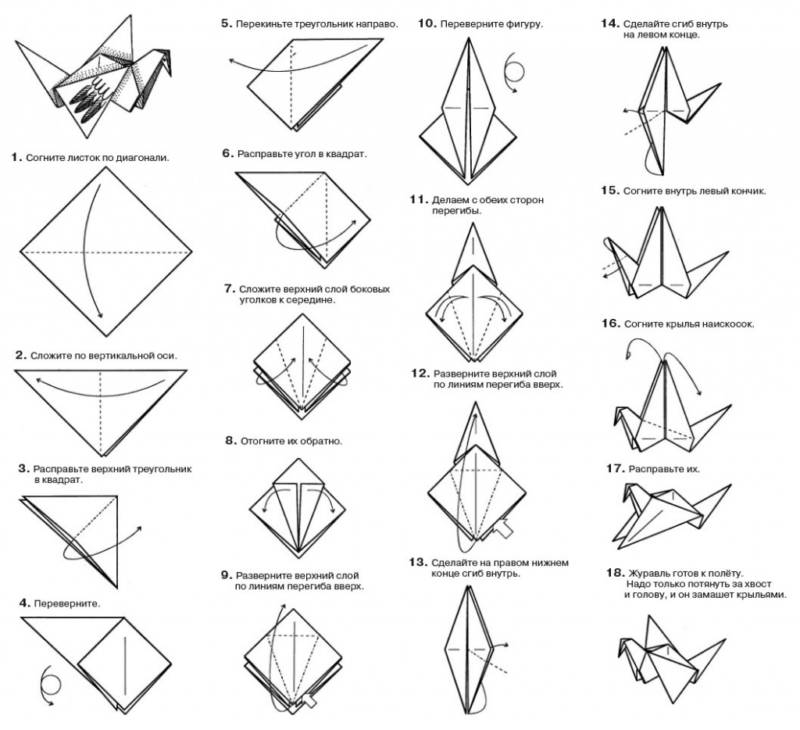 1. Согните листок по диагонали.

2. Сложите по вертикальной оси.

3. Расправьте верхний треугольник в квадрат.

4. Переверните.

5. Перекиньте треугольник направо.

6. Расправьте угол в квадрат.

7. Сложите верхний слой боковых уголков к середине.

8. Отогните их обратно.

9. Разверните верхний слой по линиям перегиба вверх.

10. Переверните фигуру.

11. Делаем с обеих сторон перегибы.

12. Разверните верхний слой по линиям перегиба вверх.

13. Сделайте на правом нижнем конце сгиб внутрь.

14. Сделайте сгиб внутрь на левом конце.

15. Согните внутрь левый кончик.

16. Согните крылья наискосок.

17. Расправьте их.

18. Журавль готов к полёту. Надо только потянуть за хвост и голову, и он замашет крыльями.