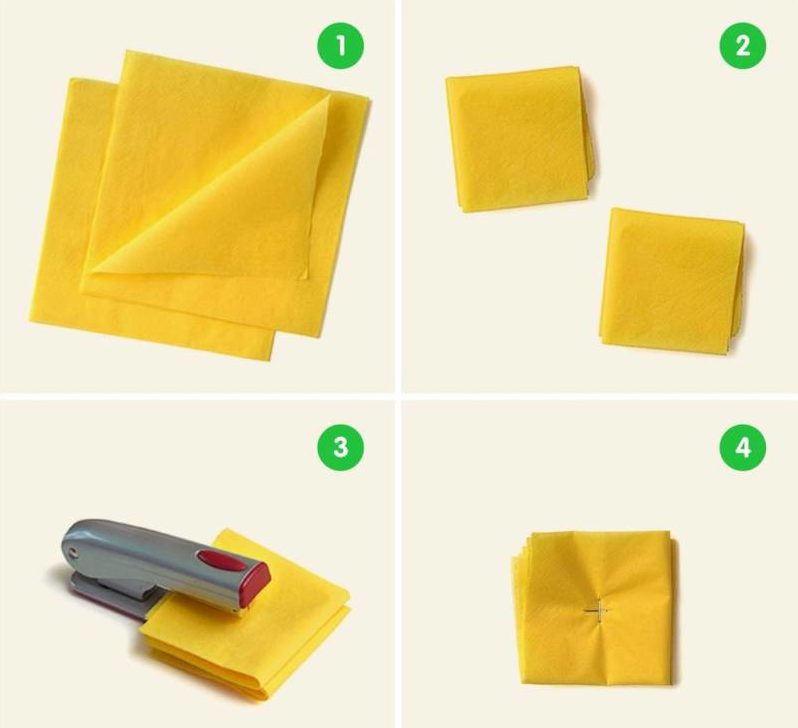 1

2

3

4