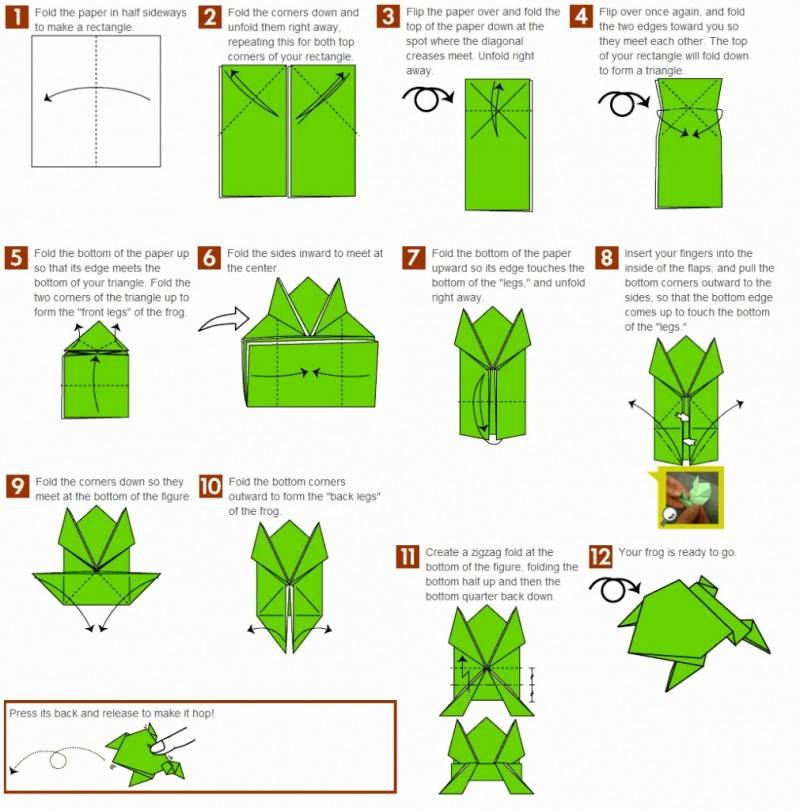 1 Fold the paper in half sideways to make a rectangle.

2 Fold the corners down and unfold them right away, repeating this for both top corners of your rectangle.

3 Flip the paper over and fold the top of the paper down at the spot where the diagonal creases meet. Unfold right away.

4 Flip over once again, and fold the two edges toward you so they meet each other. The top of your rectangle will fold down to form a triangle.

5 Fold the bottom of the paper up so that its edge meets the bottom of your triangle. Fold the two corners of the triangle up to form the "front legs" of the frog.

6 Fold the sides inward to meet at the center.

7 Fold the bottom of the paper upward so its edge touches the bottom of the "legs," and unfold right away.

8 Insert your fingers into the inside of the flaps, and pull the bottom corners outward to the sides, so that the bottom edge comes up to touch the bottom of the "legs."

9 Fold the corners down so they meet at the bottom of the figure.

10 Fold the bottom corners outward to form the "back legs" of the frog.

11 Create a zigzag fold at the bottom of the figure, folding the bottom half up and then the bottom quarter back down.

12 Your frog is ready to go.

Press its back and release to make it hop!