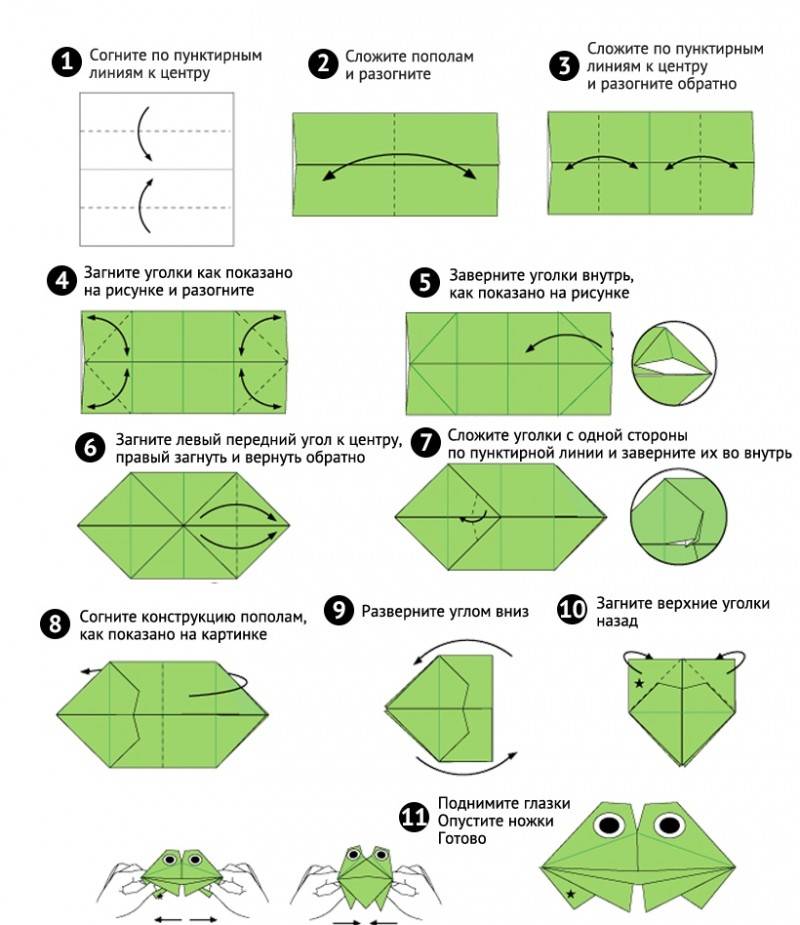 1 Согните по пунктирным линиям к центру

2 Сложите пополам и разогните

3 Сложите по пунктирным линиям к центру и разогните обратно

4 Загните уголки как показано на рисунке и разогните

5 Заверните уголки внутрь, как показано на рисунке

6 Загните левый передний угол к центру, правый загнуть и вернуть обратно

7 Сложите уголки с одной стороны по пунктирной линии и заверните их во внутрь

8 Согните конструкцию пополам, как показано на картинке

9 Разверните углом вниз

10 Загните верхние уголки назад

11 Поднимите глазки
Опустите ножки
Готово