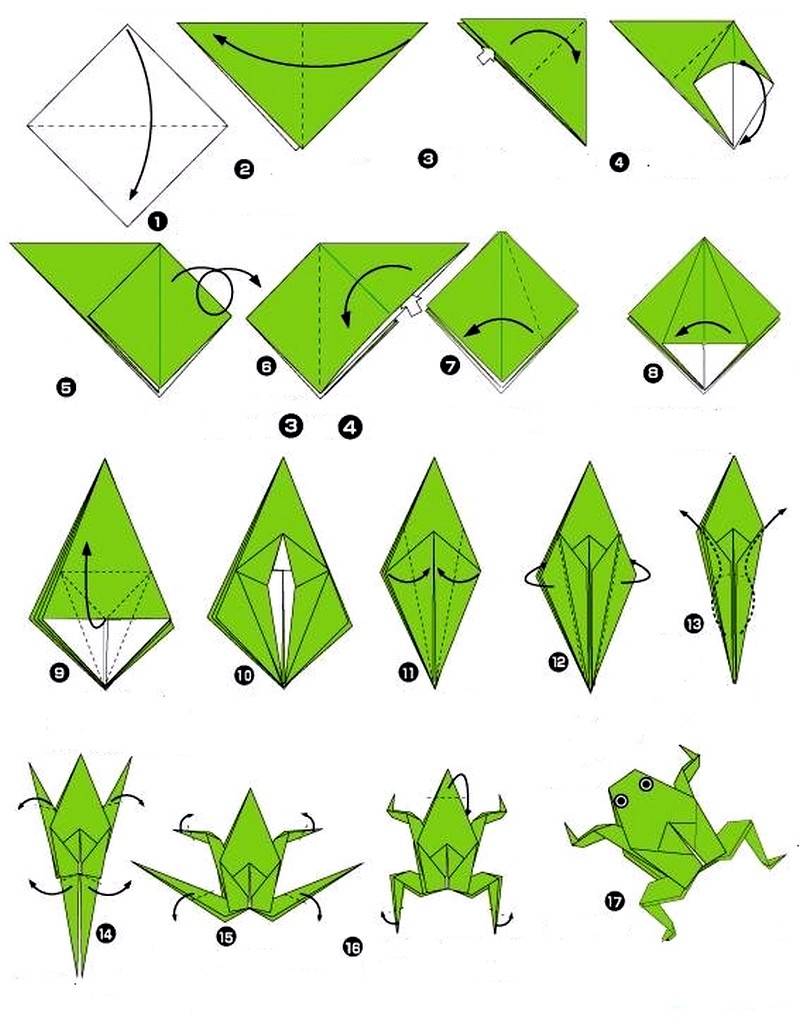 1
2
3
4
5
6
7
8
3
4
9
10
11
12
13
14
15
16
17