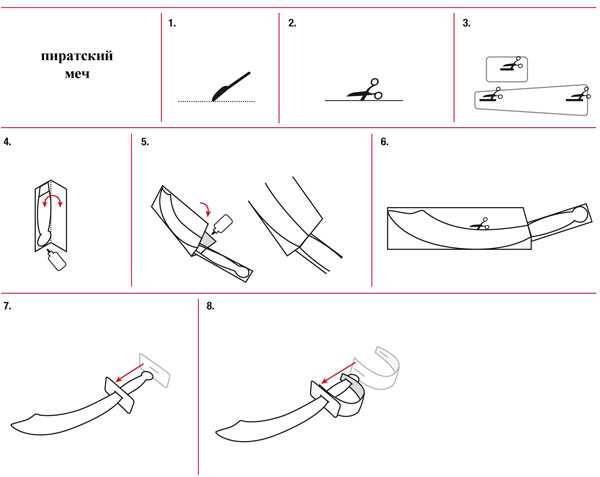 пиратский меч

1.

2.

3.

4.

5.

6.

7.

8.