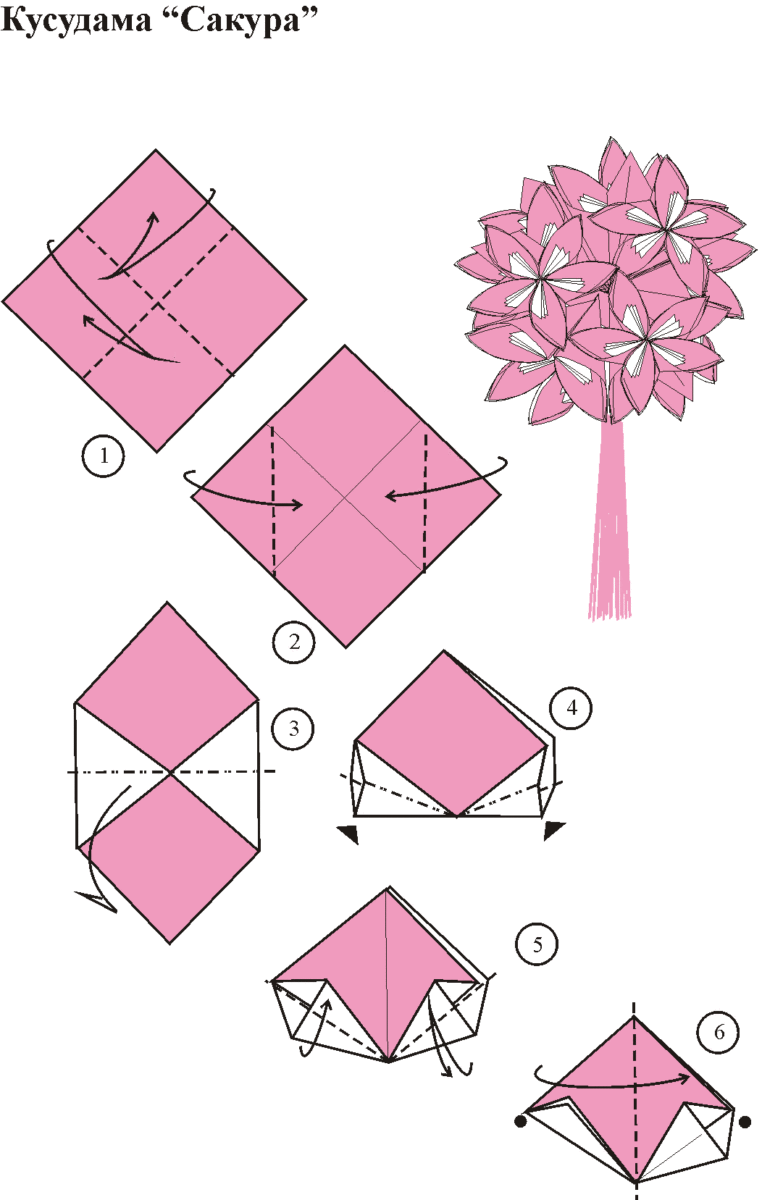 Кусудама “Сакура”

1

2

3

4

5

6