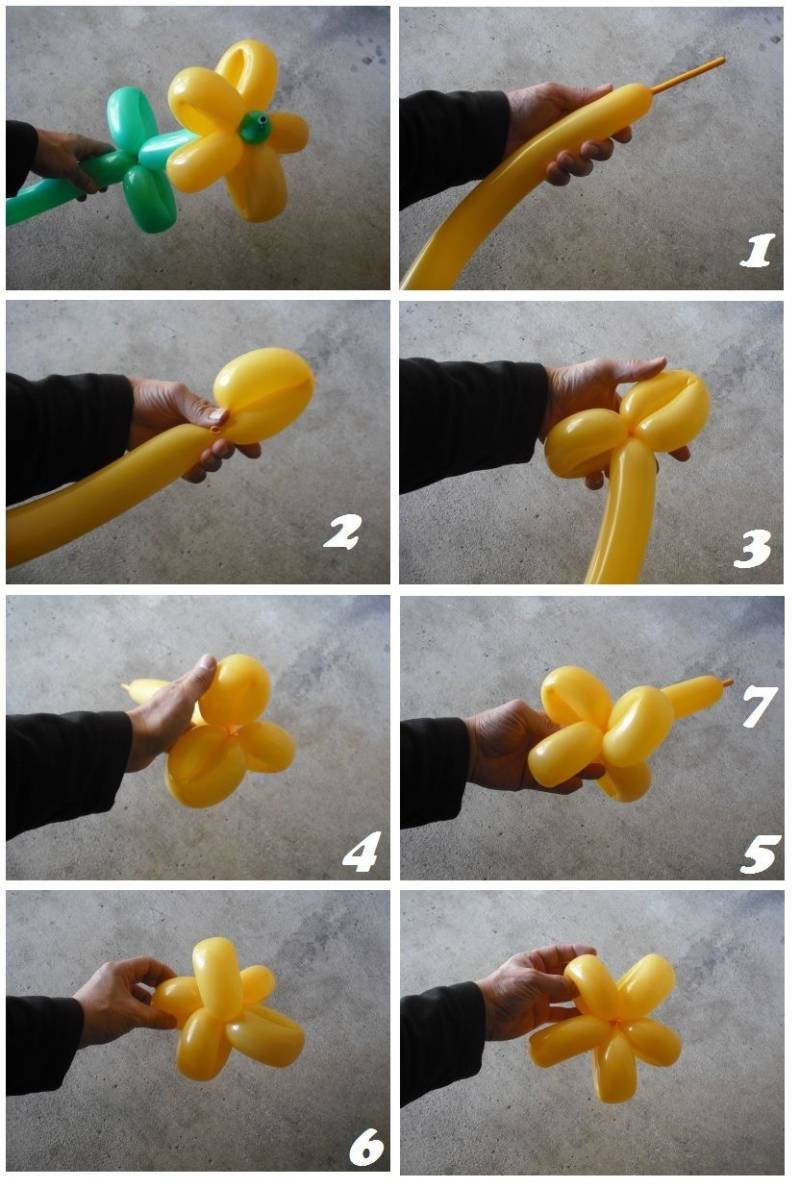 1

2

3

4

7

5

6