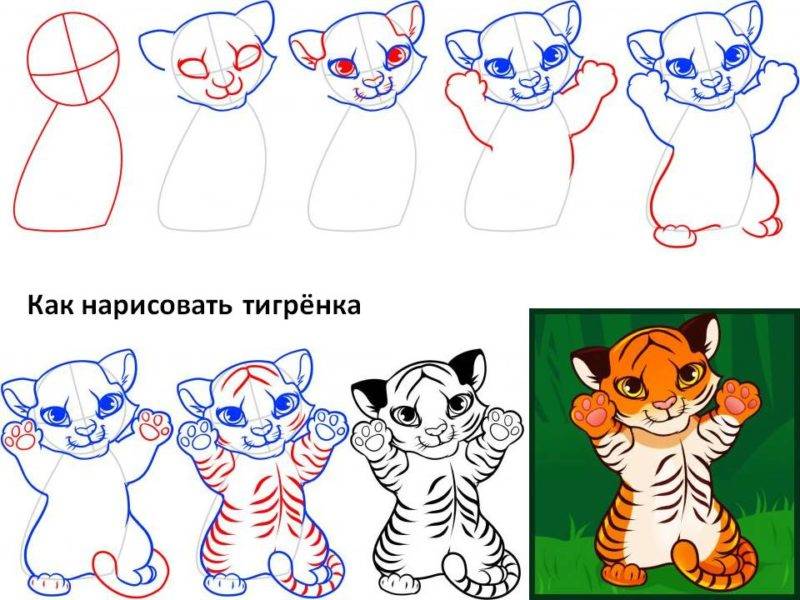 Как нарисовать тигрёнка