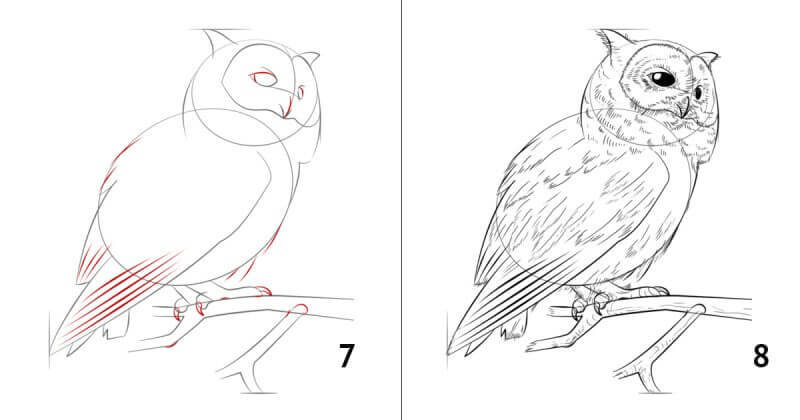 7

8