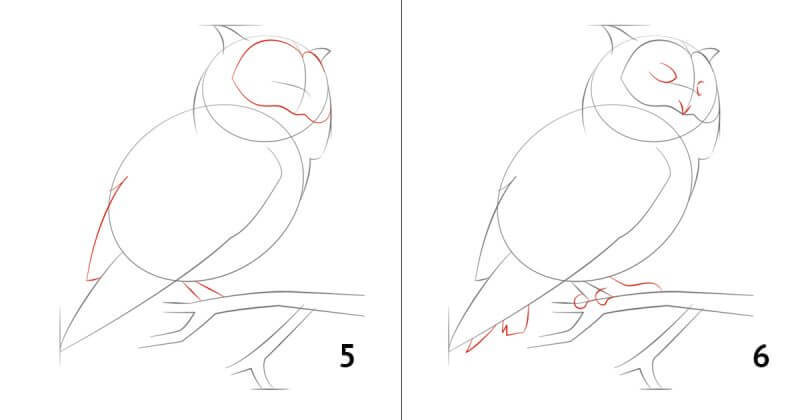 5

6