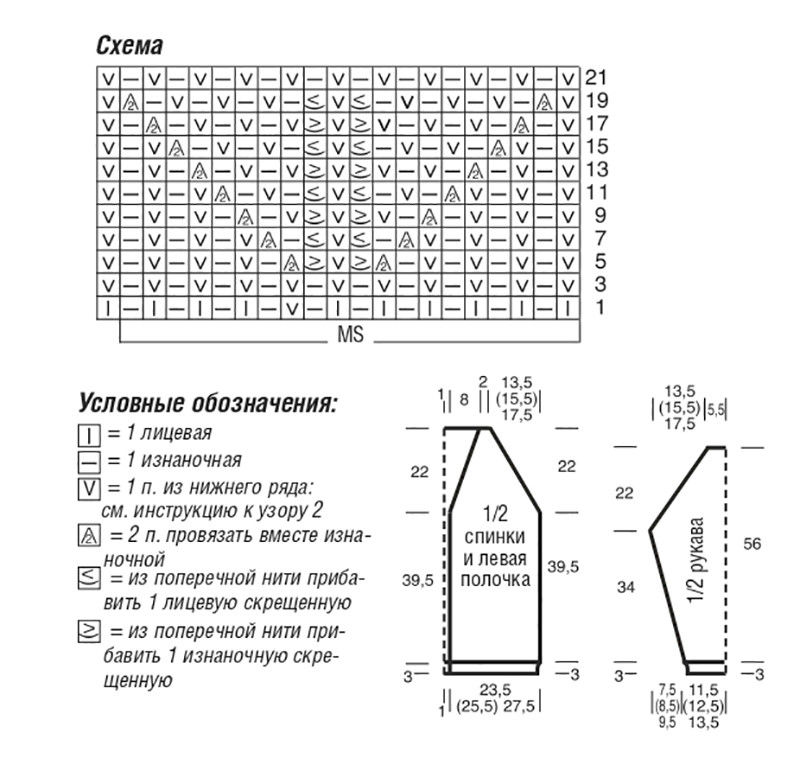 Схема

21
19
17
15
13
11
9
7
5
3
1

MS

Условные обозначения:
| = 1 лицевая
— = 1 изнаночная
V = 1 п. из нижнего ряда: см. инструкцию к узору 2
= 2 п. провязать вместе изнаночной
≤ = из поперечной нити прибавить 1 лицевую скрещенную
≥ = из поперечной нити прибавить 1 изнаночную скрещенную

1 8 2 13,5 (15,5) 17,5
22
22
1/2 спинки и левая полочка
39,5
39,5
3
3
1 23,5 (25,5) 27,5

13,5 (15,5) 17,5 5,5
22
1/2 рукава
56
34
3
3
7,5 (8,5) 9,5 11,5 (12,5) 13,5