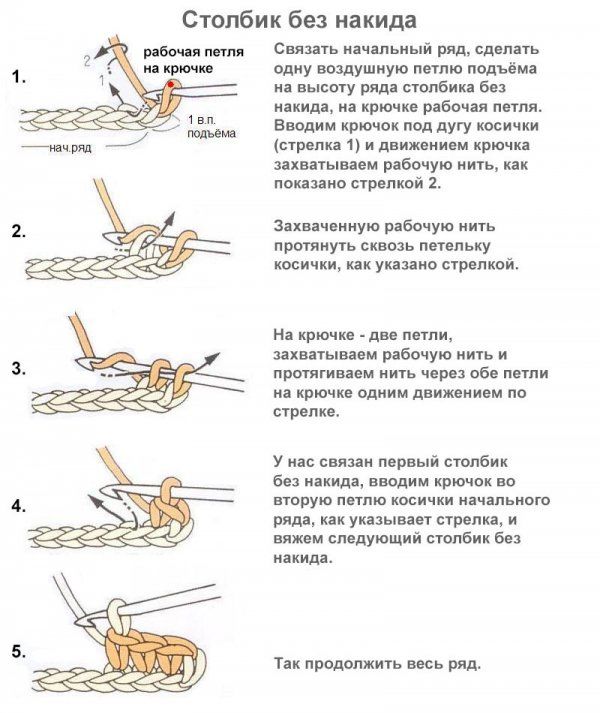 Столбик без накида

1.

2

1

рабочая петля на крючке

1 в.п. подъёма

нач.ряд

Связать начальный ряд, сделать одну воздушную петлю подъёма на высоту ряда столбика без накида, на крючке рабочая петля. Вводим крючок под дугу косички (стрелка 1) и движением крючка захватываем рабочую нить, как показано стрелкой 2.

2.

Захваченную рабочую нить протянуть сквозь петельку косички, как указано стрелкой.

3.

На крючке - две петли, захватываем рабочую нить и протягиваем нить через обе петли на крючке одним движением по стрелке.

4.

У нас связан первый столбик без накида, вводим крючок во вторую петлю косички начального ряда, как указывает стрелка, и вяжем следующий столбик без накида.

5.

Так продолжить весь ряд.