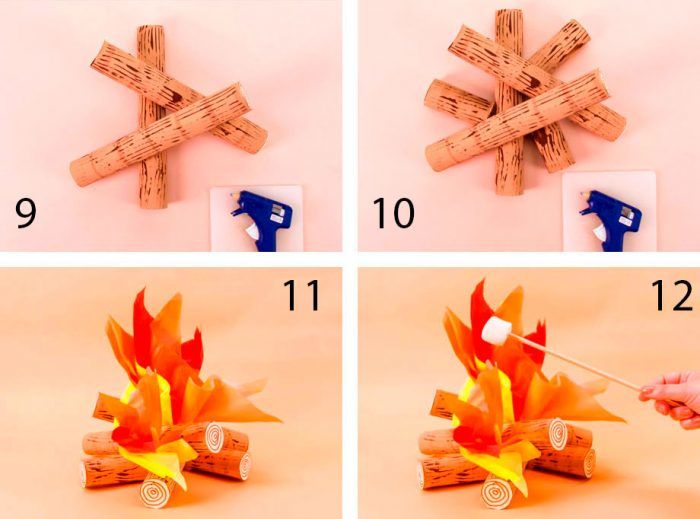 9

10

11

12