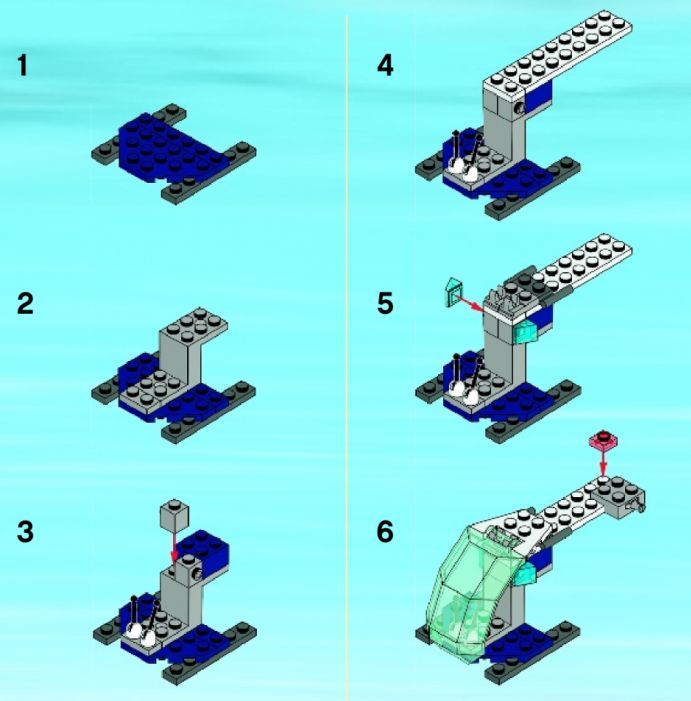 1

2

3

4

5

6