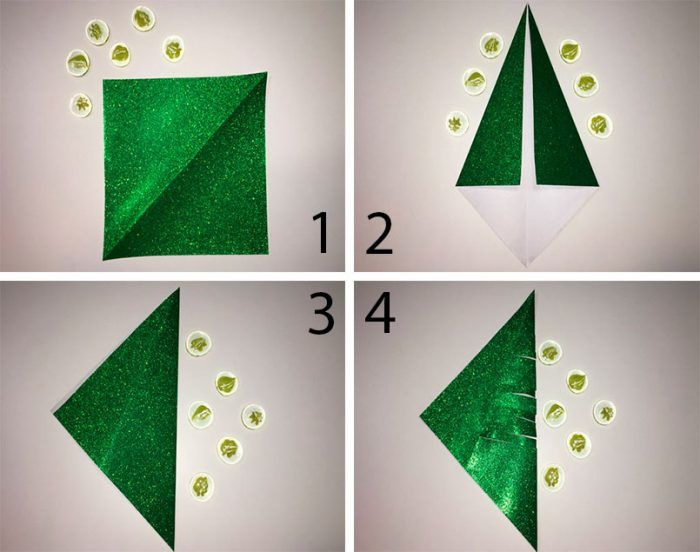 1
2
3
4