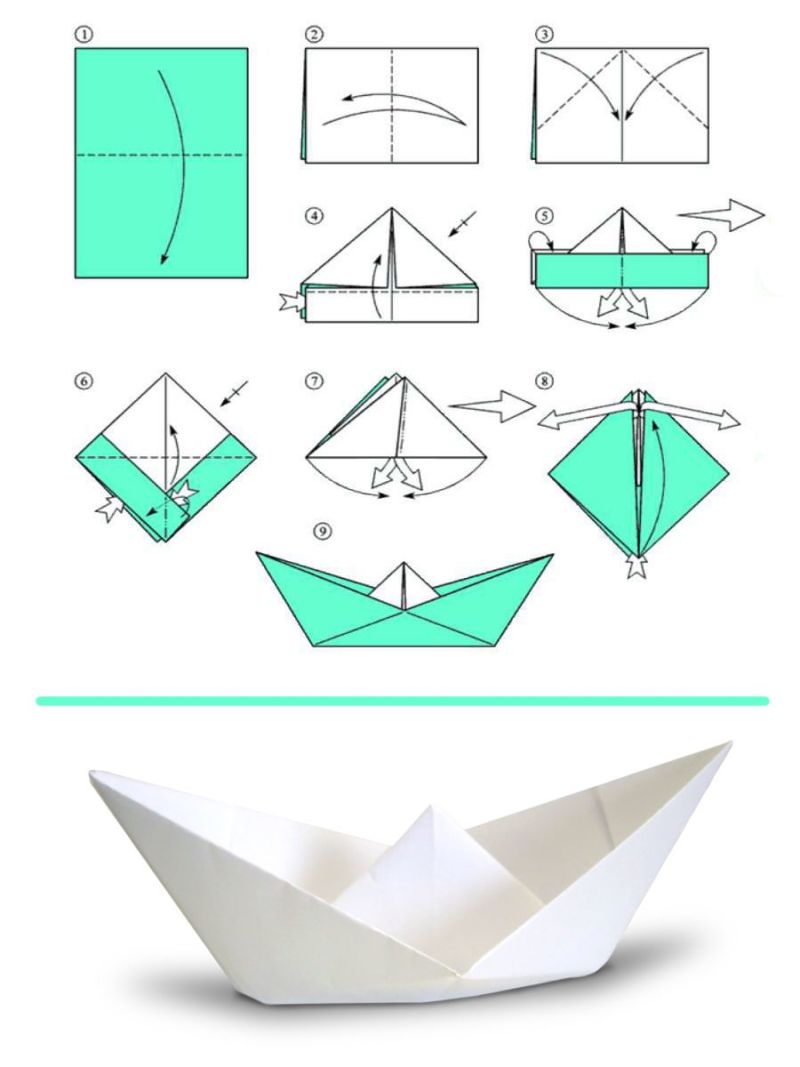 ①
②
③
④
⑤
⑥
⑦
⑧
⑨