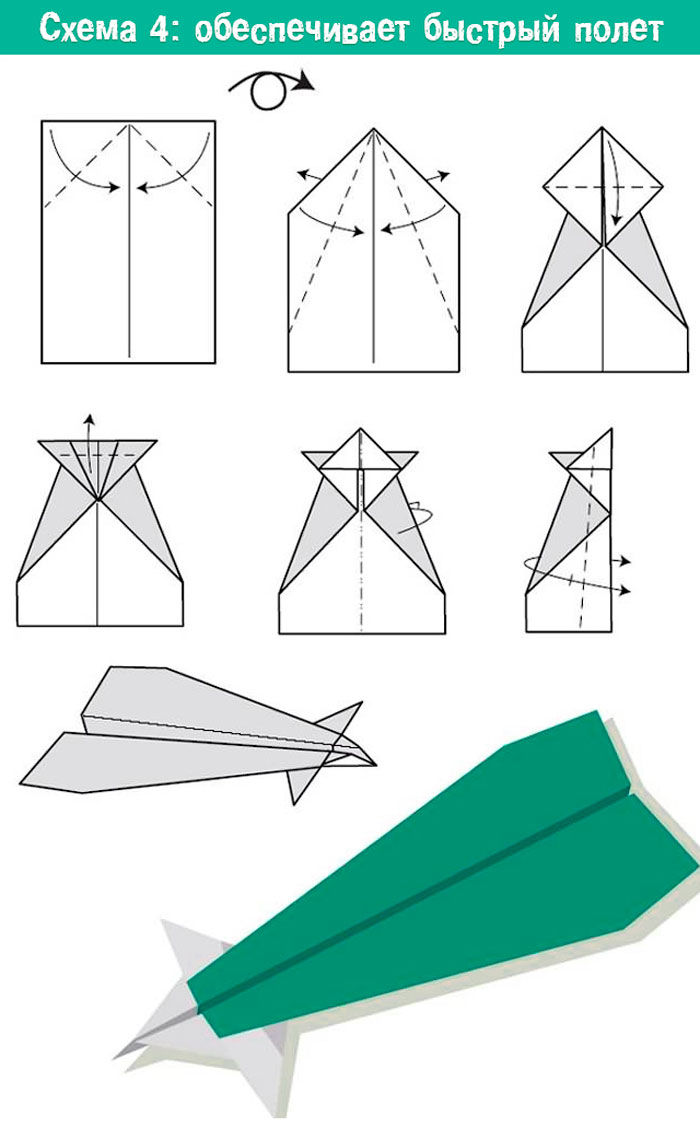 Схема 4: обеспечивает быстрый полет