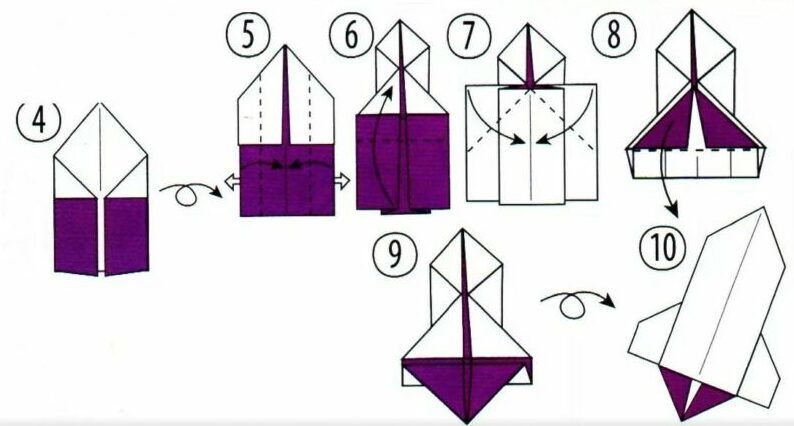 4

5

6

7

8

9

10