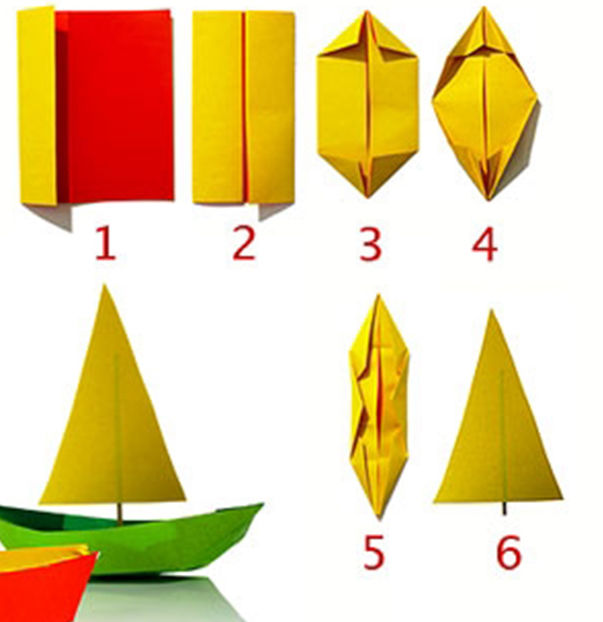 1 2 3 4

5 6