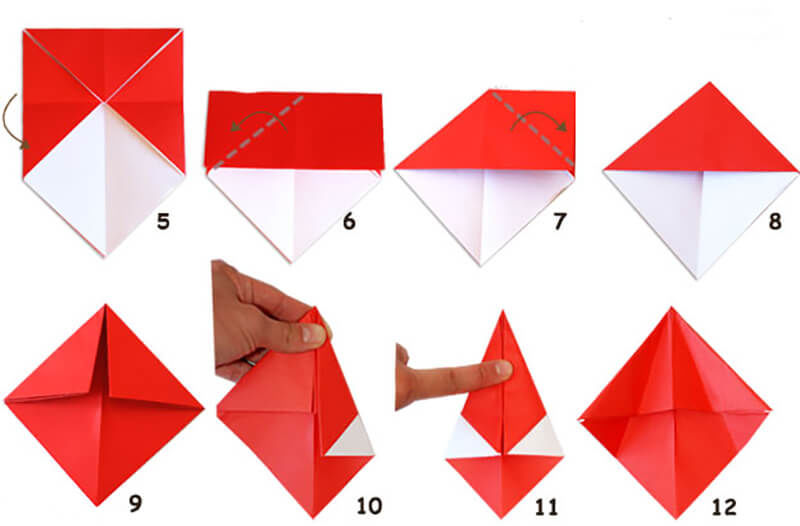 5
6
7
8
9
10
11
12