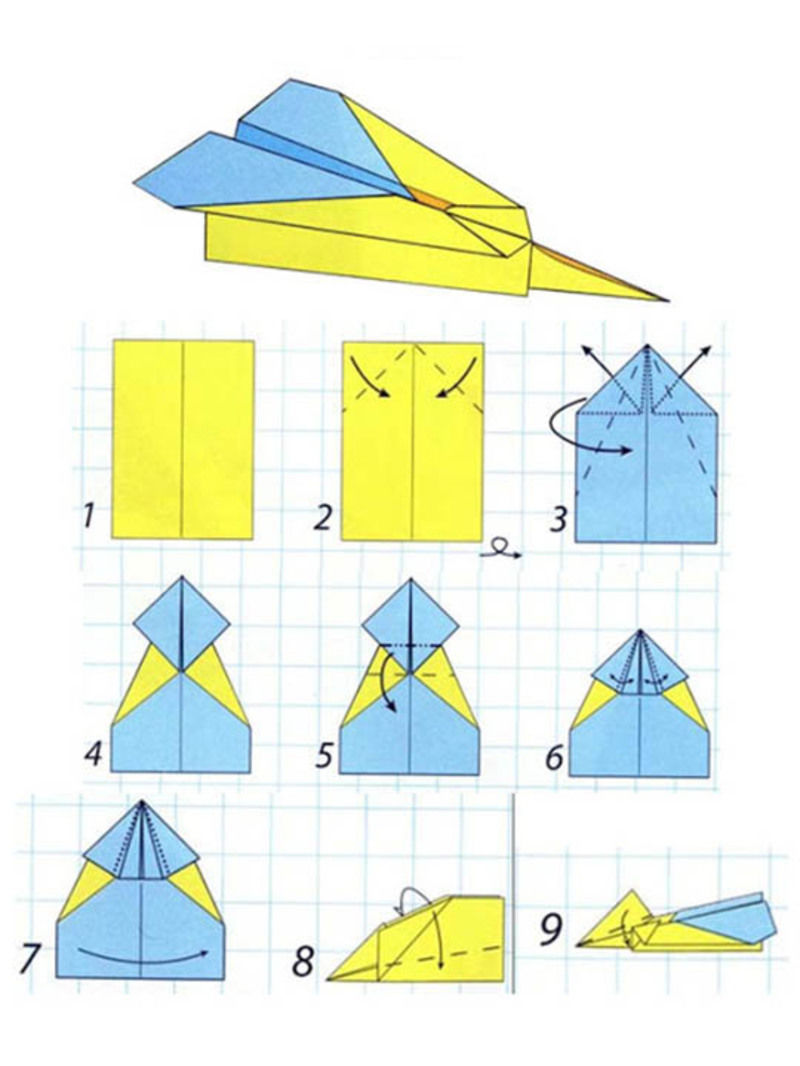 1

2

3

4

5

6

7

8

9