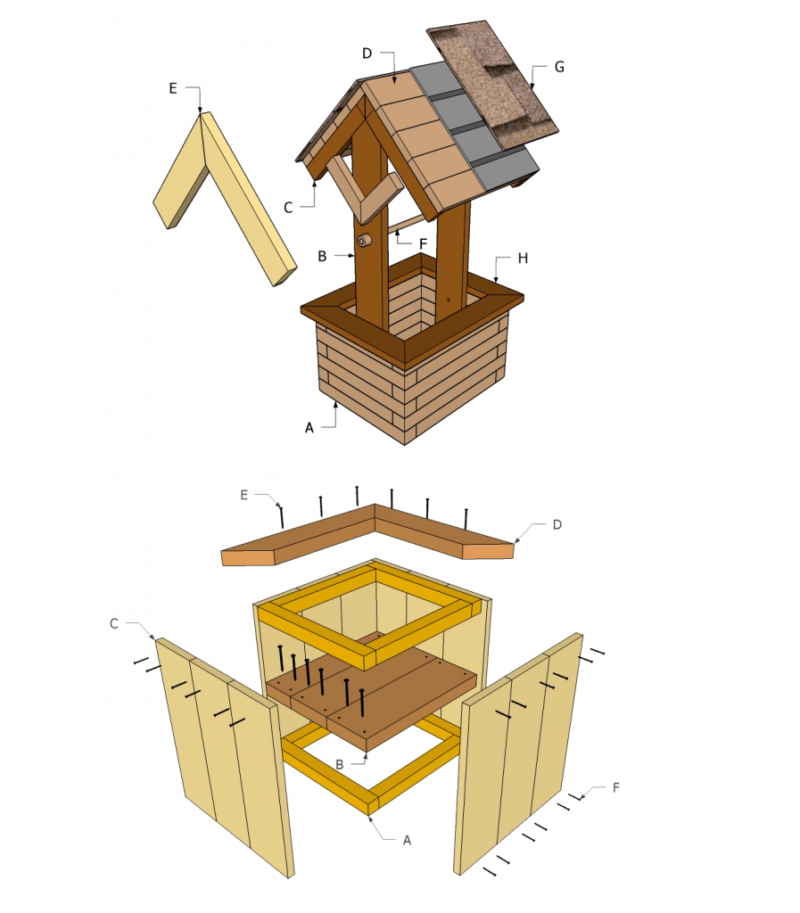 E
D
G
C
F
B
H
A

E
D
C
B
F
A