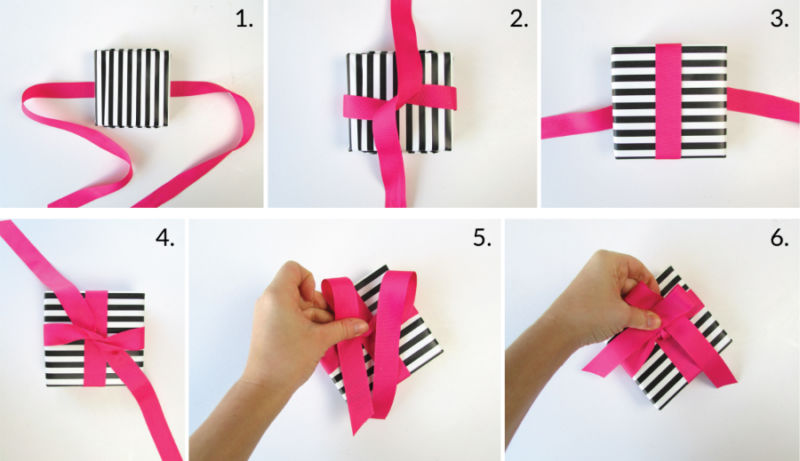 1.

2.

3.

4.

5.

6.