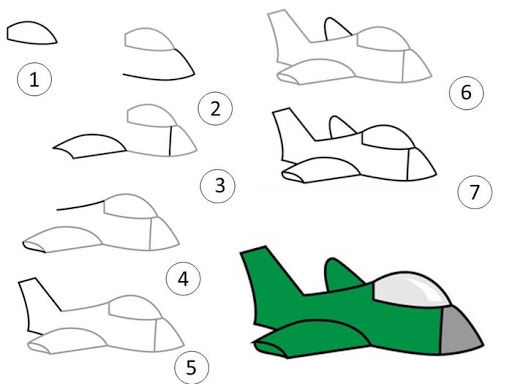 1

2

3

4

5

6

7