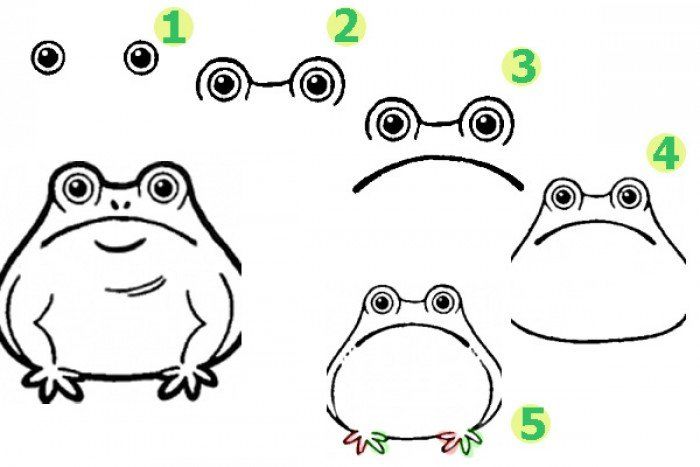 1
2
3
4
5