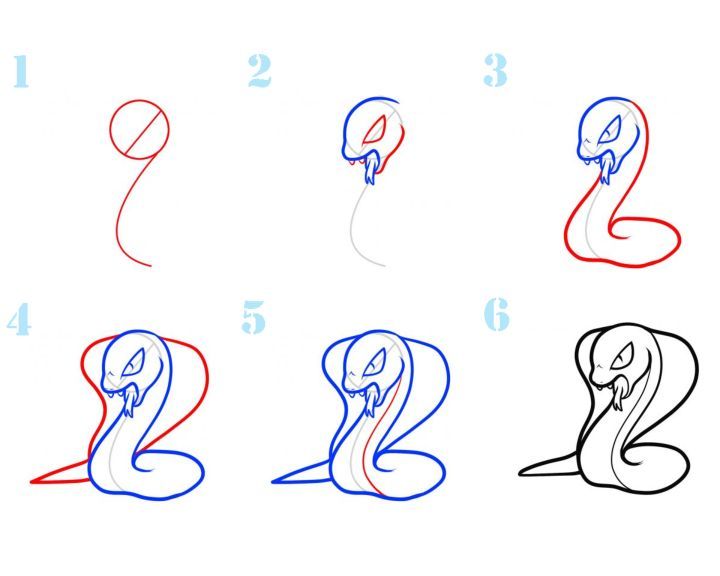 1

2

3

4

5

6