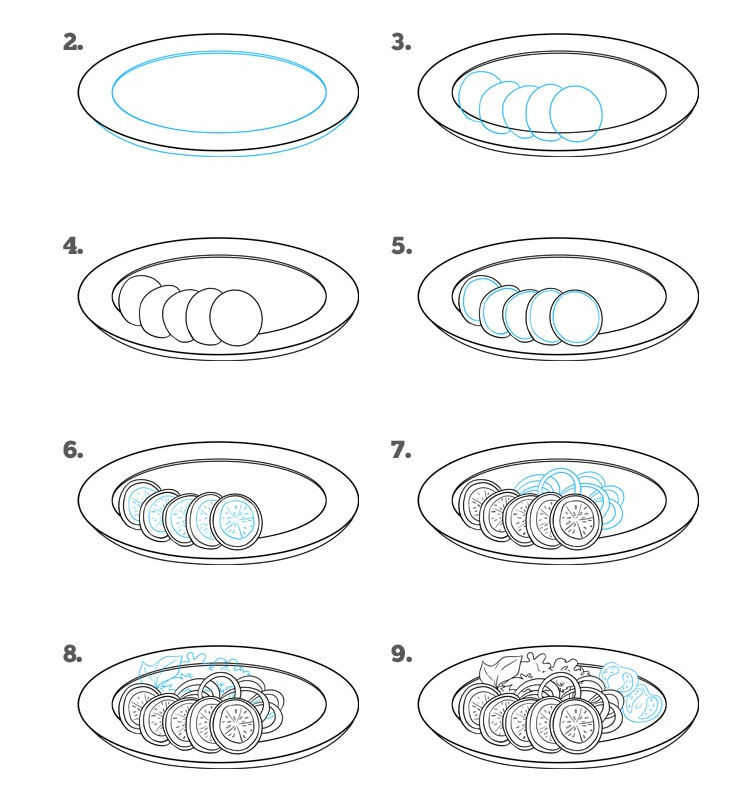 2.

3.

4.

5.

6.

7.

8.

9.