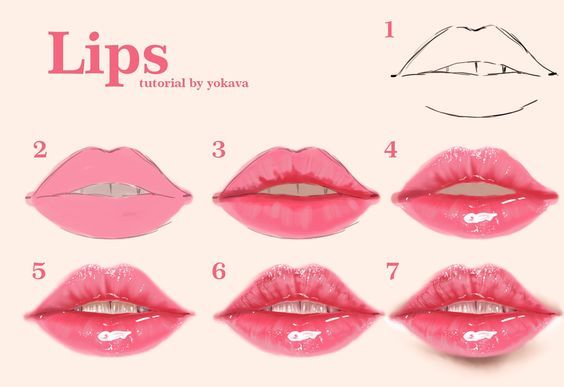 Lips
tutorial by yokava

1

2

3

4

5

6

7