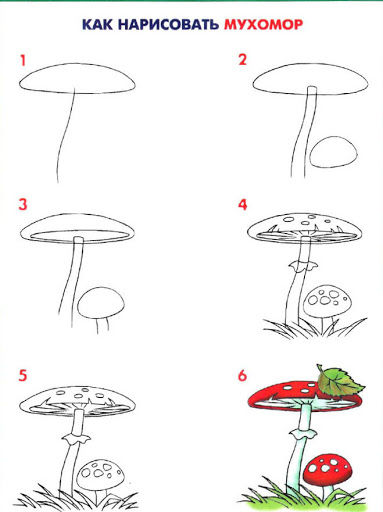 КАК НАРИСОВАТЬ МУХОМОР

1

2

3

4

5

6